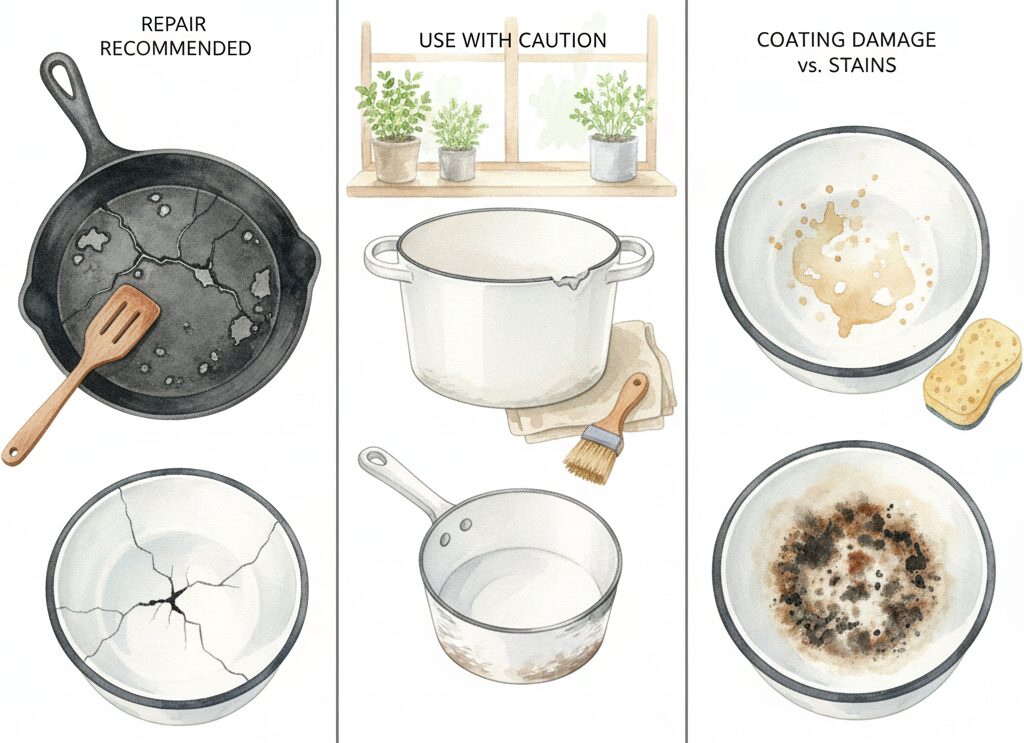 REPAIR RECOMMENDED

USE WITH CAUTION

COATING DAMAGE vs. STAINS