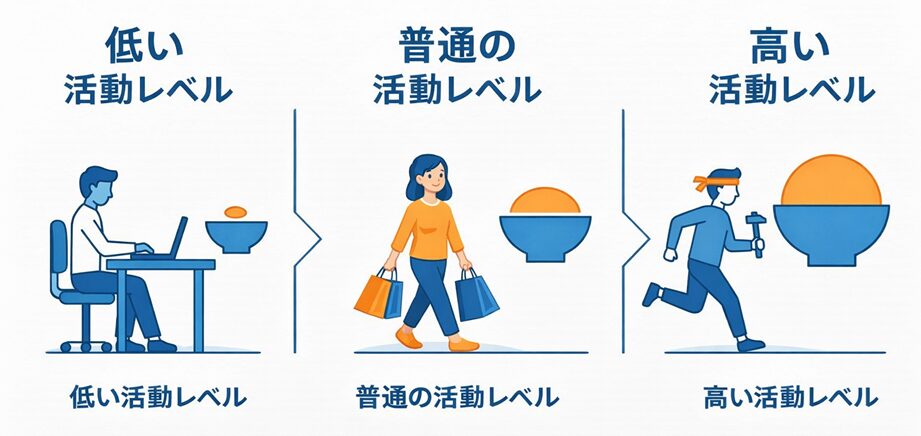 低い
活動レベル

普通の
活動レベル

高い
活動レベル

低い活動レベル

普通の活動レベル

高い活動レベル